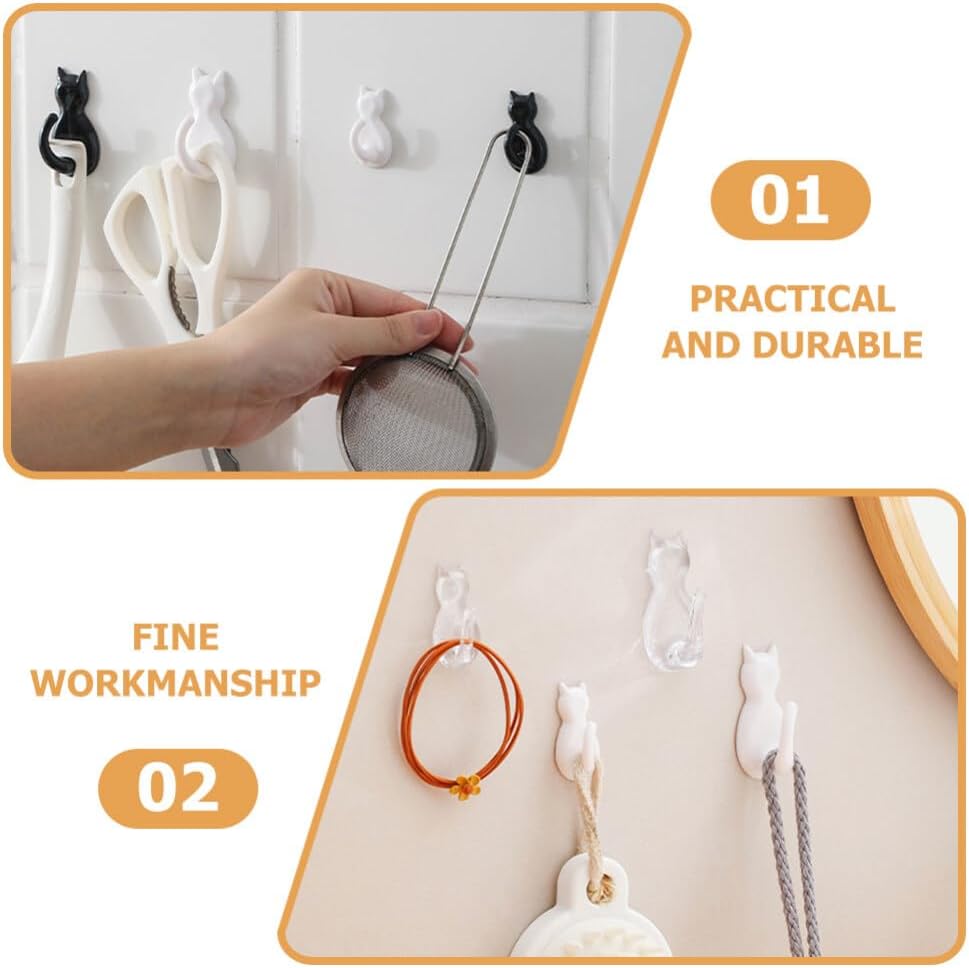 01

PRACTICAL AND DURABLE

FINE WORKMANSHIP

02