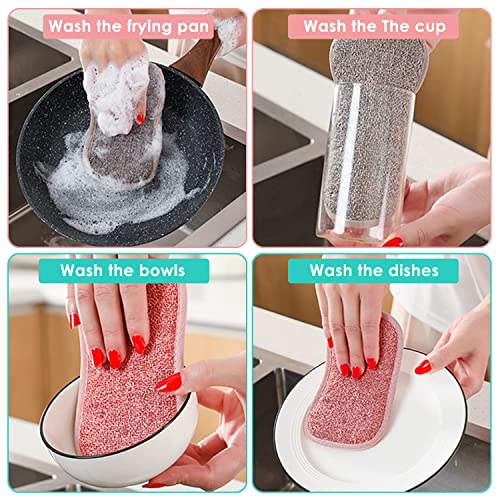 Wash the frying pan

Wash the The cup

Wash the bowls

Wash the dishes