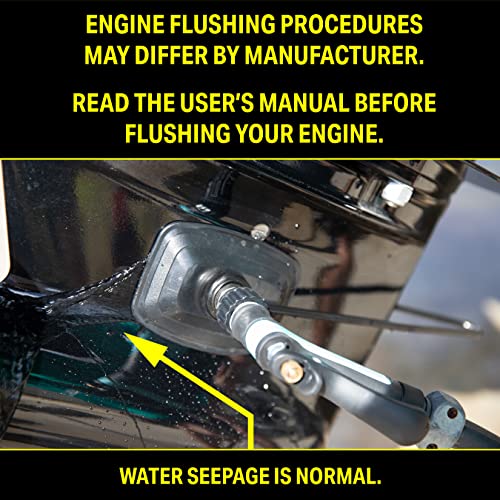 ENGINE FLUSHING PROCEDURES MAY DIFFER BY MANUFACTURER.

READ THE USER'S MANUAL BEFORE FLUSHING YOUR ENGINE.

WATER SEEPAGE IS NORMAL.