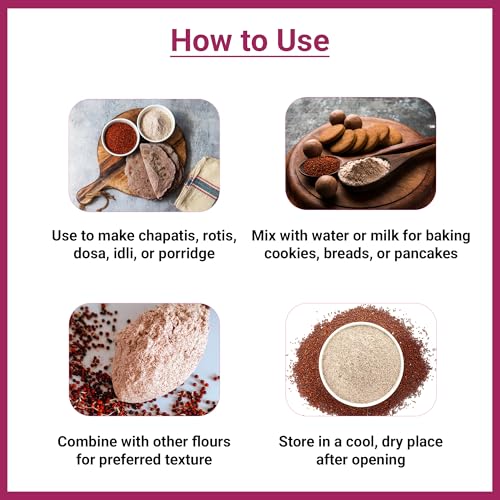 How to Use

Use to make chapatis, rotis, dosa, idli, or porridge

Mix with water or milk for baking cookies, breads, or pancakes

Combine with other flours for preferred texture

Store in a cool, dry place after opening