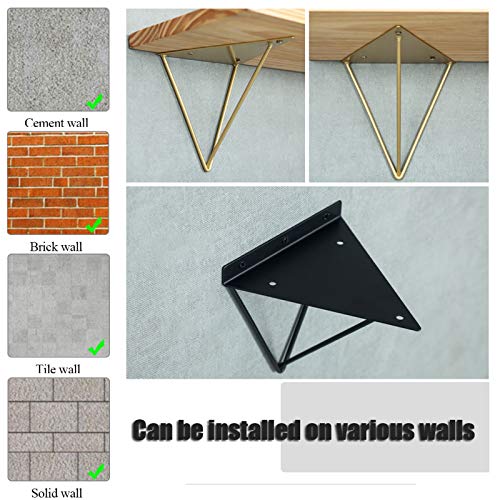 Cement wall

Brick wall

Tile wall

Solid wall

Can be installed on various walls