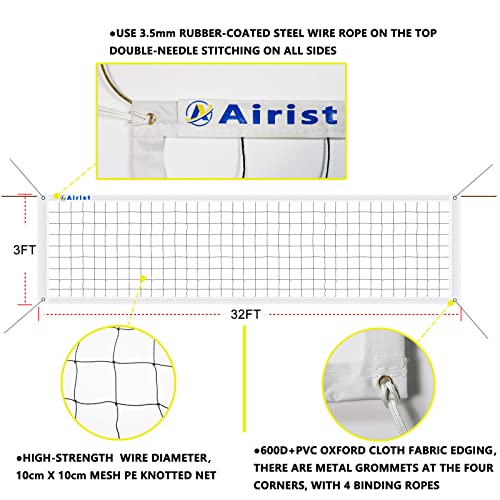 ●USE 3.5mm RUBBER-COATED STEEL WIRE ROPE ON THE TOP
DOUBLE-NEEDLE STITCHING ON ALL SIDES

Airist

Airist

3FT

32FT

●HIGH-STRENGTH WIRE DIAMETER, 10cm X 10cm MESH PE KNOTTED NET

●600D+PVC OXFORD CLOTH FABRIC EDGING, THERE ARE METAL GROMMETS AT THE FOUR CORNERS, WITH 4 BINDING ROPES