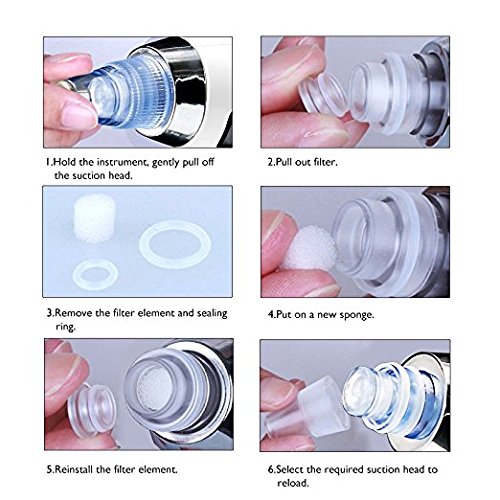 1.Hold the instrument, gently pull off the suction head.

2.Pull out filter.

3.Remove the filter element and sealing ring.

4.Put on a new sponge.

5.Reinstall the filter element.

6.Select the required suction head to reload.