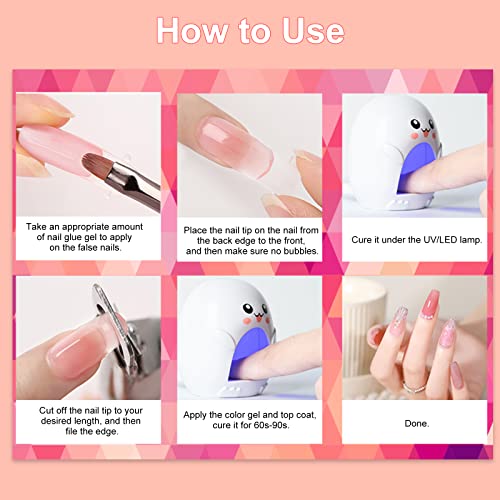 How to Use

Take an appropriate amount of nail glue gel to apply on the false nails.

Place the nail tip on the nail from the back edge to the front, and then make sure no bubbles.

Cure it under the UV/LED lamp.

Cut off the nail tip to your desired length, and then file the edge.

Apply the color gel and top coat, cure it for 60s-90s.

Done.