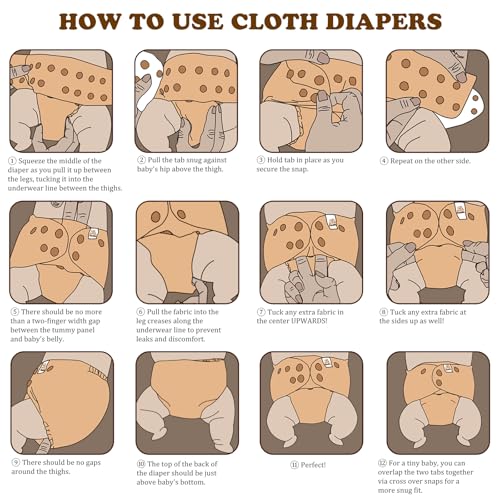 HOW TO USE CLOTH DIAPERS

① Squeeze the middle of the diaper as you pull it up between the legs, tucking it into the underwear line between the thighs.

② Pull the tab snug against baby's hip above the thigh.

③ Hold tab in place as you secure the snap.

④ Repeat on the other side.

⑤ There should be no more than a two-finger width gap between the tummy panel and baby's belly.

⑥ Pull the fabric into the leg creases along the underwear line to prevent leaks and discomfort.

⑦ Tuck any extra fabric in the center UPWARDS!

⑧ Tuck any extra fabric at the sides up as well!

⑨ There should be no gaps around the thighs.

⑩ The top of the back of the diaper should be just above baby's bottom.

⑪ Perfect!

⑫ For a tiny baby, you can overlap the two tabs together via cross over snaps for a more snug fit.