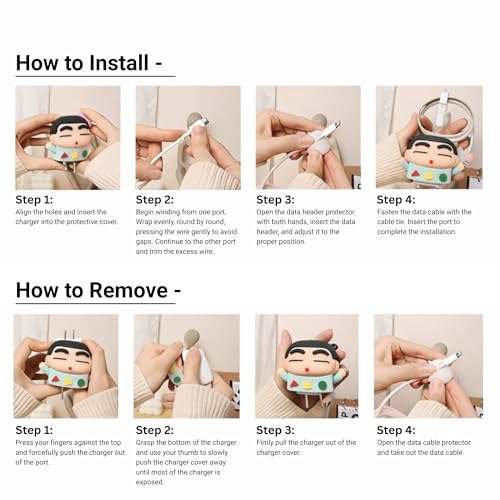 How to Install -

Step 1:
Align the holes and insert the charger into the protective cover.

Step 2:
Begin winding from one port. Wrap evenly, round by round, pressing the wire gently to avoid gaps. Continue to the other port and trim the excess wire.

Step 3:
Open the data header protector with both hands, insert the data header, and adjust it to the proper position.

Step 4:
Fasten the data cable with the cable tie. Insert the port to complete the installation.

How to Remove -

Step 1:
Press your fingers against the top and forcefully push the charger out of the port.

Step 2:
Grasp the bottom of the charger and use your thumb to slowly push the charger cover away until most of the charger is exposed.

Step 3:
Fimly pull the charger out of the charger cover.

Step 4:
Open the data cable protector and take out the data cable.