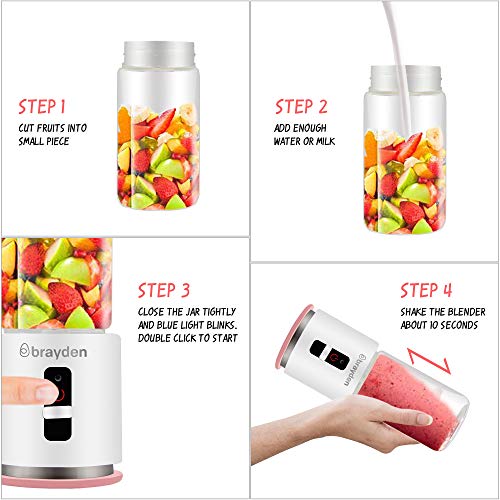 STEP 1
CUT FRUITS INTO SMALL PIECE

STEP 2
ADD ENOUGH WATER OR MILK

STEP 3
CLOSE THE JAR TIGHTLY AND BLUE LIGHT BLINKS. DOUBLE CLICK TO START

brayden

STEP 4
SHAKE THE BLENDER ABOUT 10 SECONDS

brayden