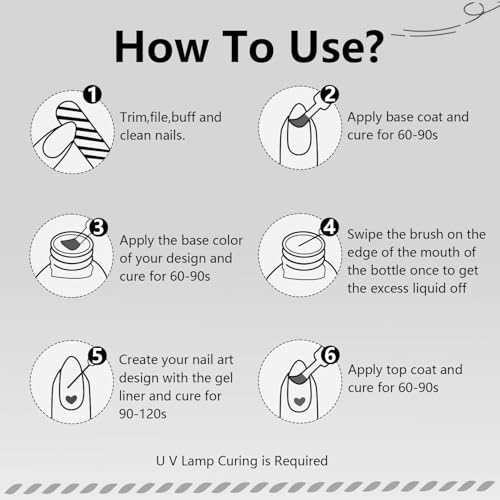 How To Use?

1
Trim,file,buff and clean nails.

2
Apply base coat and cure for 60-90s

3
Apply the base color of your design and cure for 60-90s

4
Swipe the brush on the edge of the mouth of the bottle once to get the excess liquid off

5
Create your nail art design with the gel liner and cure for 90-120s

6
Apply top coat and cure for 60-90s

U V Lamp Curing is Required