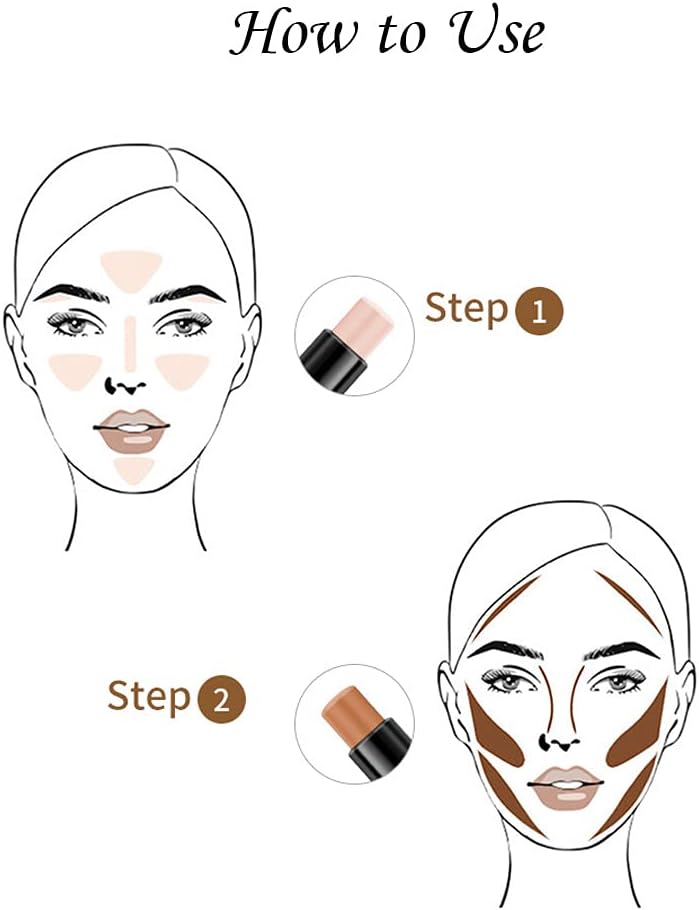 How to Use

Step 1

Step 2