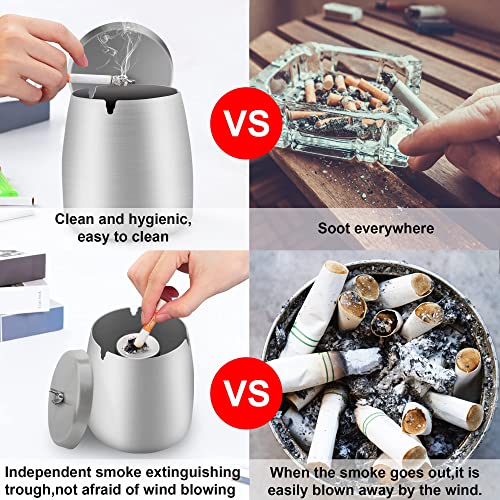 VS

Clean and hygienic, easy to clean

Soot everywhere

VS

Independent smoke extinguishing trough,not afraid of wind blowing

When the smoke goes out,it is easily blown away by the wind.