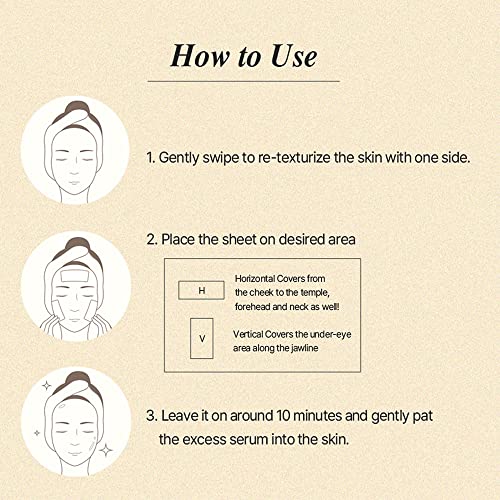 How to Use

1. Gently swipe to re-texturize the skin with one side.

2. Place the sheet on desired area

H

Horizontal Covers from the cheek to the temple, forehead and neck as well!

V

Vertical Covers the under-eye area along the jawline

3. Leave it on around 10 minutes and gently pat the excess serum into the skin.