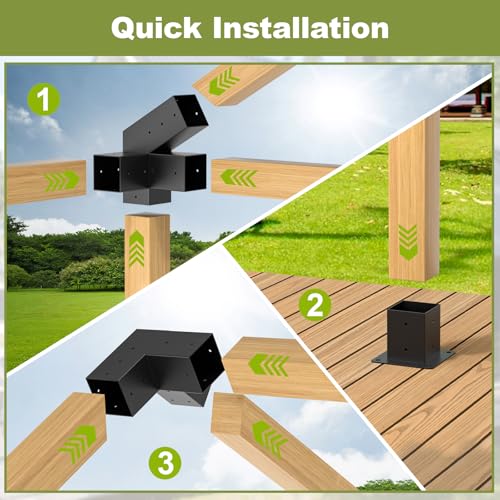 Quick Installation

1

2

3