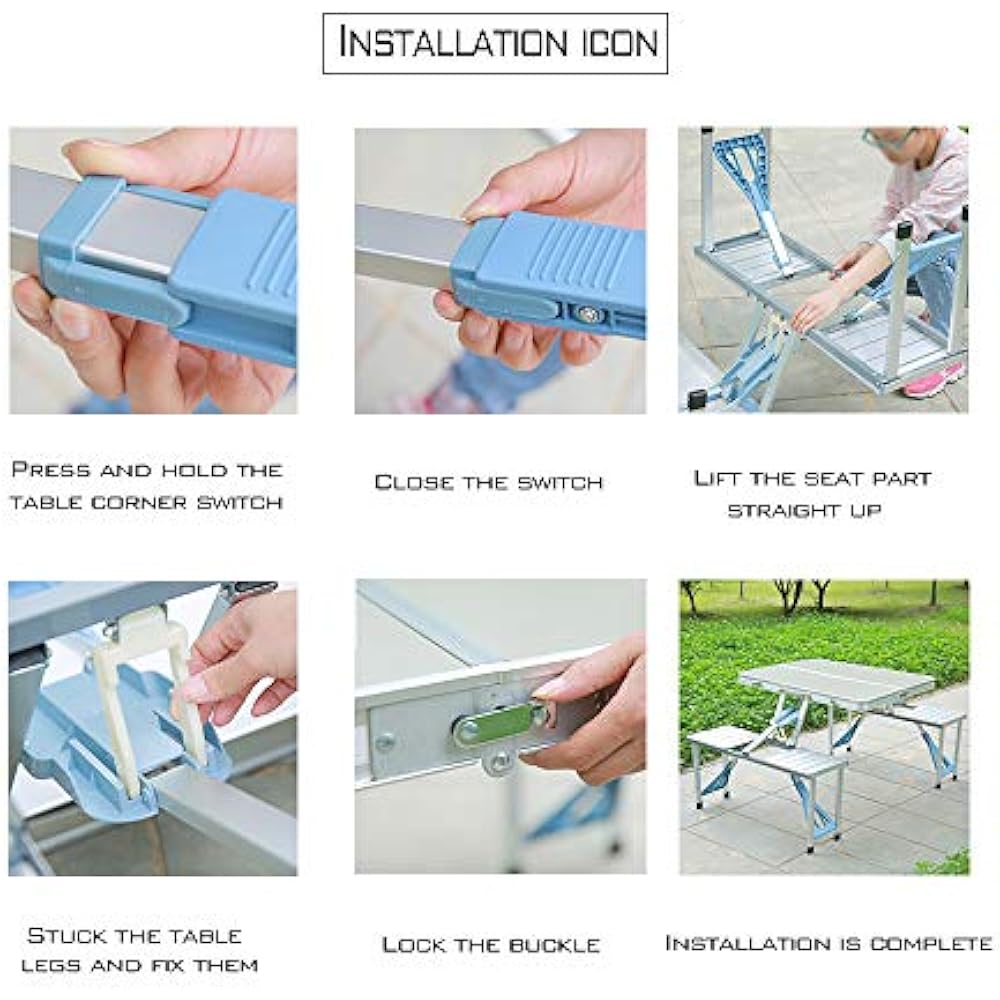 INSTALLATION ICON

PRESS AND HOLD THE TABLE CORNER SWITCH

CLOSE THE SWITCH

LIFT THE SEAT PART STRAIGHT UP

STUCK THE TABLE LEGS AND FIX THEM

LOCK THE BUCKLE

INSTALLATION IS COMPLETE