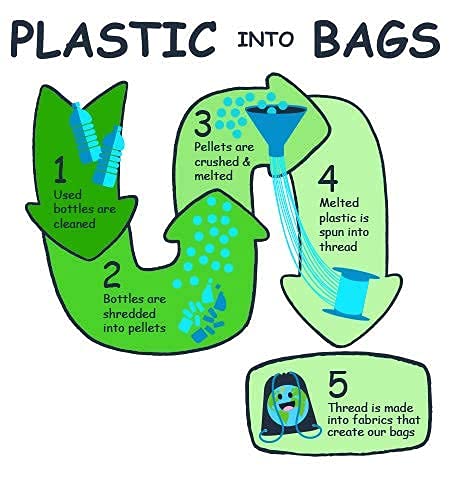 PLASTIC INTO BAGS

1
Used bottles are cleaned

2
Bottles are shredded into pellets

3
Pellets are crushed & melted

4
Melted plastic is spun into thread

5
Thread is made into fabrics that create our bags