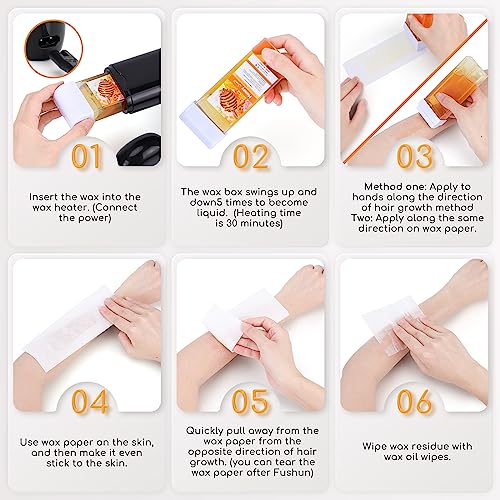 01

Insert the wax into the wax heater. (Connect the power)

02

The wax box swings up and down5 times to become liquid. (Heating time is 30 minutes)

03

Method one: Apply to hands along the direction of hair growth method Two: Apply along the same direction on wax paper.

04

Use wax paper on the skin, and then make it even stick to the skin.

05

Quickly pull away from the wax paper from the opposite direction of hair growth. (you can tear the wax paper after Fushun)

06

Wipe wax residue with wax oil wipes.