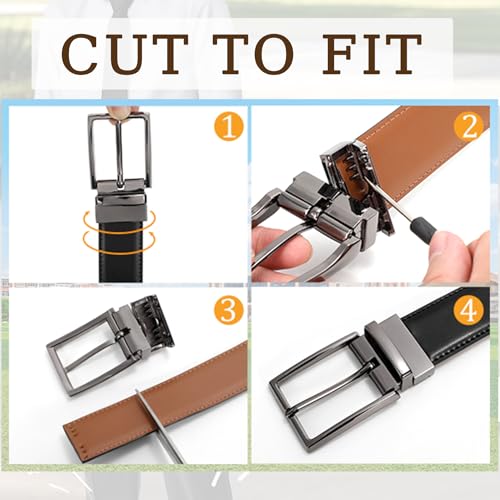 CUT TO FIT

1

2

3

4