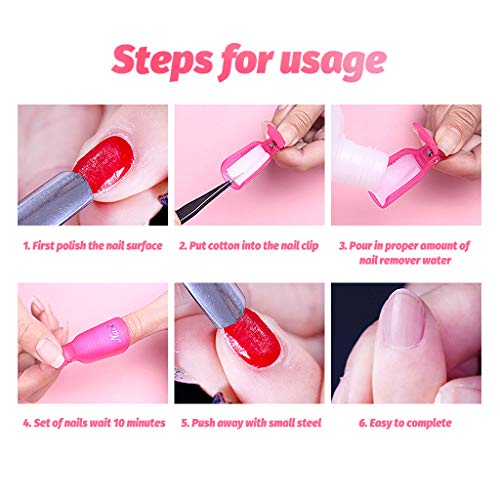 Steps for usage

1. First polish the nail surface

2. Put cotton into the nail clip

3. Pour in proper amount of nail remover water

Nail

4. Set of nails wait 10 minutes

5. Push away with small steel

6. Easy to complete