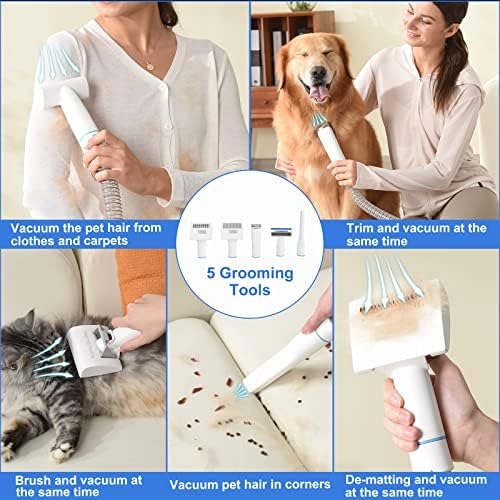 Vacuum the pet hair from clothes and carpets

Trim and vacuum at the same time

5 Grooming Tools

Brush and vacuum at the same time

Vacuum pet hair in corners

De-matting and vacuum at the same time