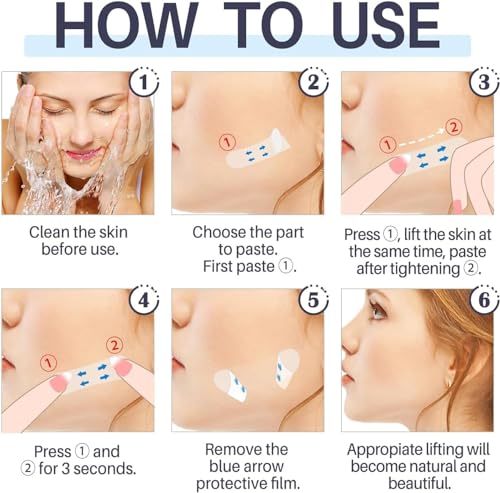 HOW TO USE

1

Clean the skin before use.

2

1

Choose the part to paste. First paste ①.

3

1 2

Press ①, lift the skin at the same time, paste after tightening ②.

4

1 2

Press ① and ② for 3 seconds.

5

Remove the blue arrow protective film.

6

Appropiate lifting will become natural and beautiful.