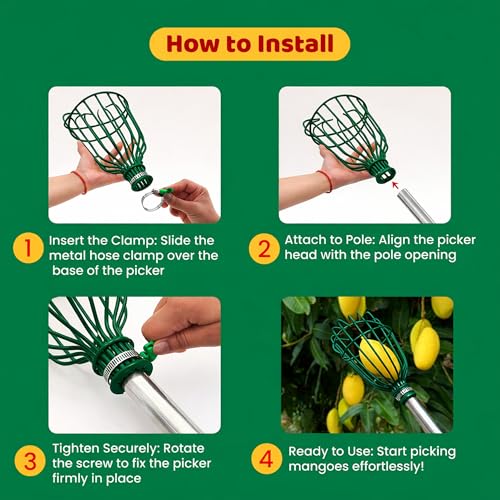 How to Install

1 Insert the Clamp: Slide the metal hose clamp over the base of the picker

2 Attach to Pole: Align the picker head with the pole opening

3 Tighten Securely: Rotate the screw to fix the picker firmly in place

4 Ready to Use: Start picking mangoes effortlessly!