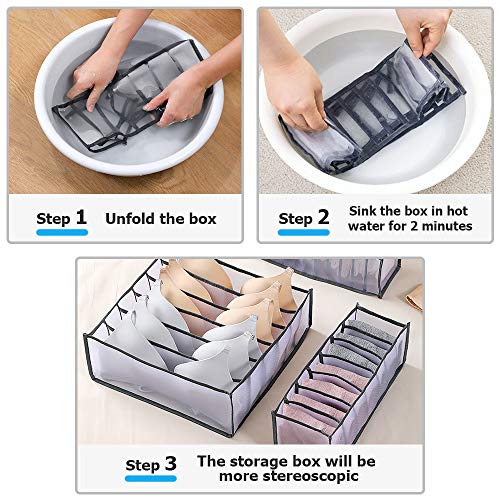 Step 1 Unfold the box

Step 2 Sink the box in hot water for 2 minutes

Step 3 The storage box will be more stereoscopic