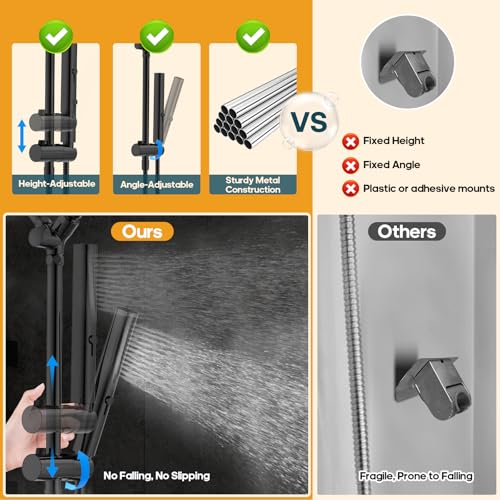 Height-Adjustable

Angle-Adjustable

Sturdy Metal Construction

VS

Fixed Height

Fixed Angle

Plastic or adhesive mounts

Ours

No Falling, No Slipping

Others

Fragile, Prone to Falling