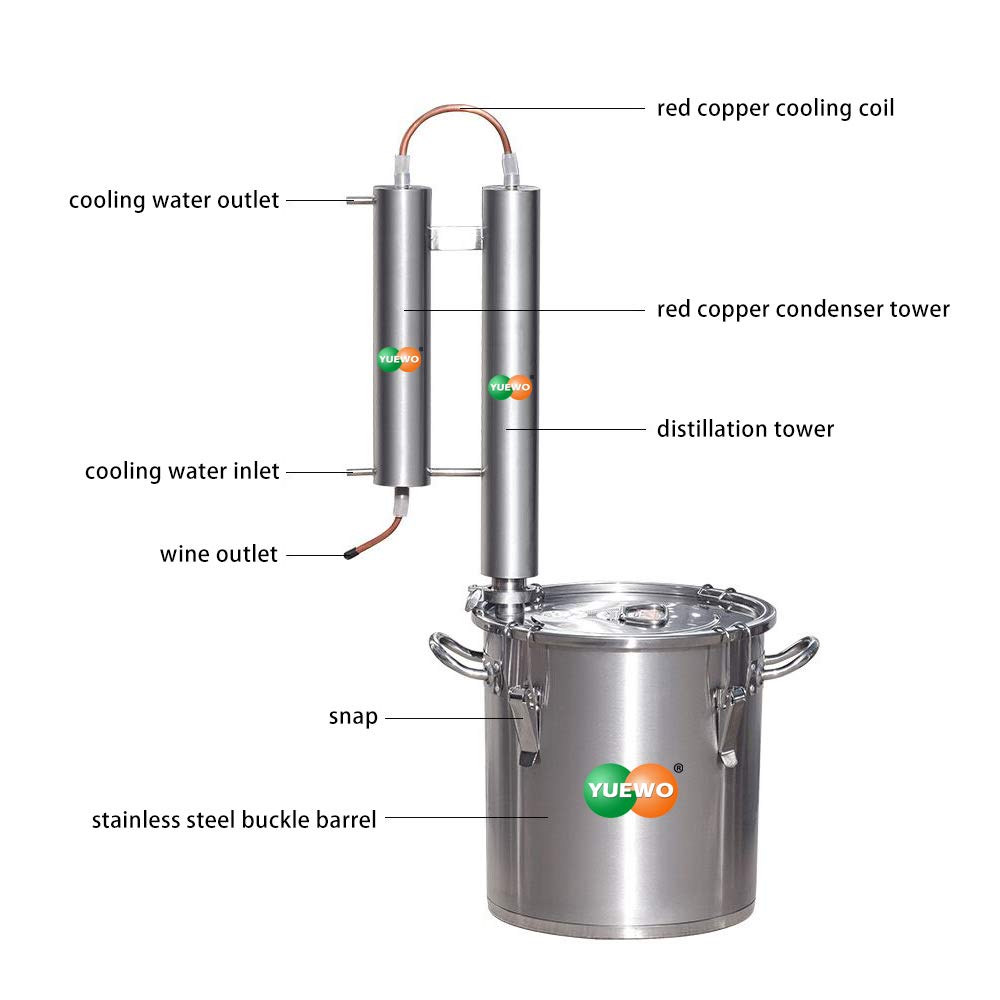 red copper cooling coil

cooling water outlet

red copper condenser tower

YUEWO®

YUEWO

distillation tower

cooling water inlet

wine outlet

snap

YUEWO®

stainless steel buckle barrel