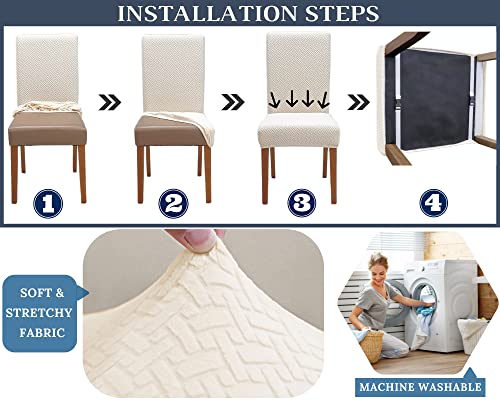 INSTALLATION STEPS

1

2

3

4

SOFT & STRETCHY FABRIC

MACHINE WASHABLE