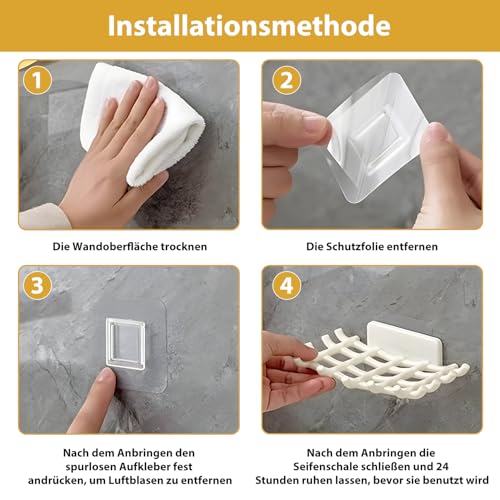 Installationsmethode

1

Die Wandoberfläche trocknen

2

Die Schutzfolie entfernen

3

Nach dem Anbringen den spurlosen Aufkleber fest andrücken, um Luftblasen zu entfernen

4

Nach dem Anbringen die Seifenschale schließen und 24 Stunden ruhen lassen, bevor sie benutzt wird