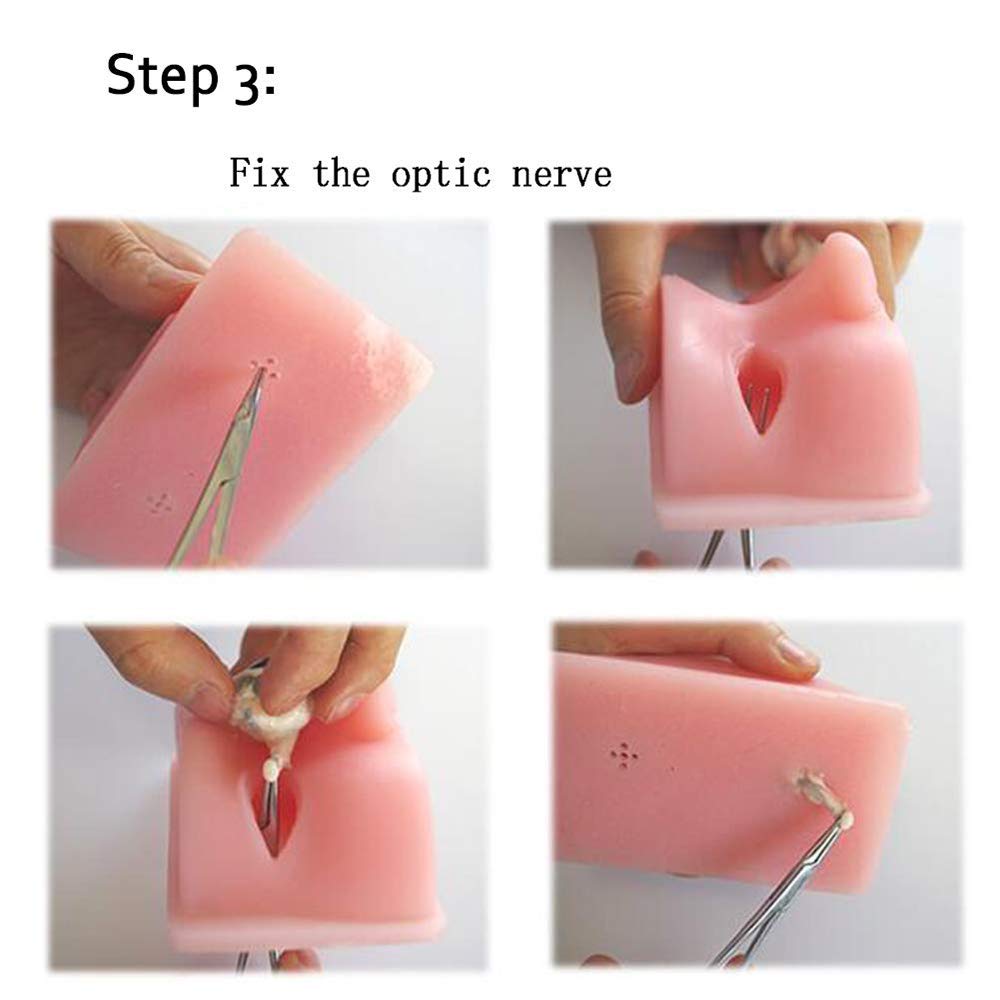 Step 3:

Fix the optic nerve