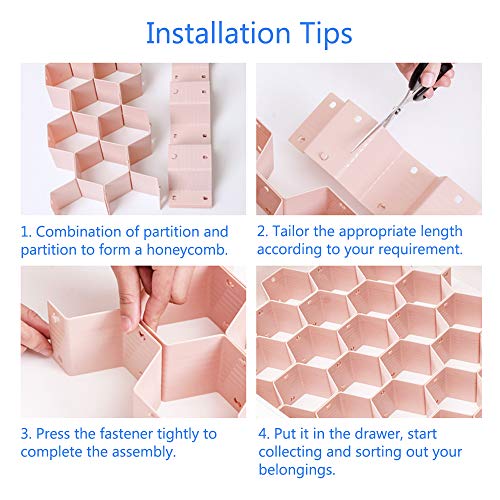 Installation Tips

1. Combination of partition and partition to form a honeycomb.

2. Tailor the appropriate length according to your requirement.

3. Press the fastener tightly to complete the assembly.

4. Put it in the drawer, start collecting and sorting out your belongings.