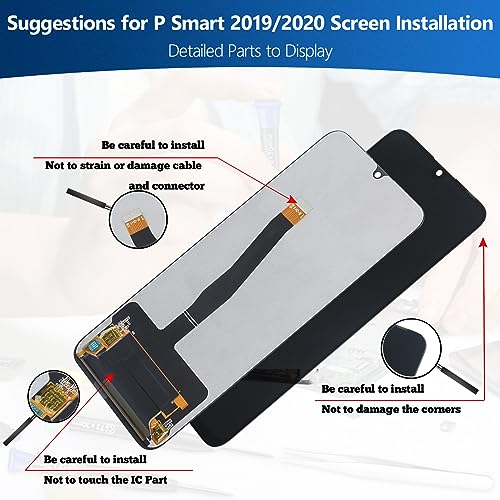 Suggestions for P Smart 2019/2020 Screen Installation
Detailed Parts to Display

Be careful to install
Not to strain or damage cable and connector

Be careful to install
Not to damage the corners

Be careful to install
Not to touch the IC Part