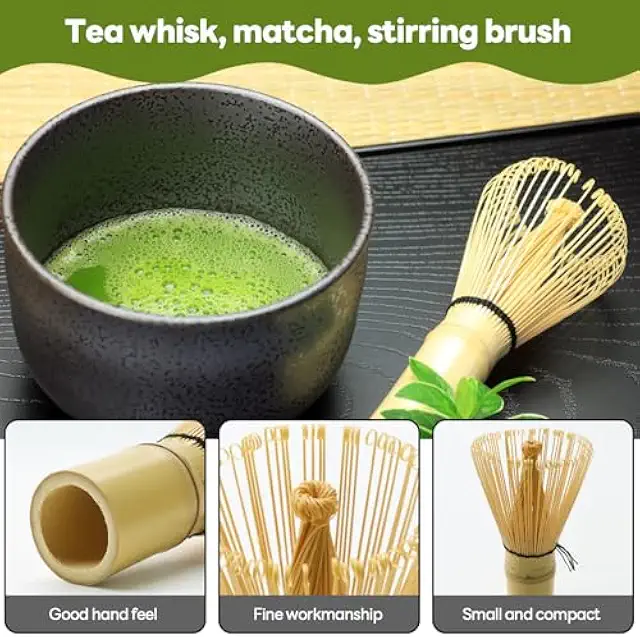 Tea whisk, matcha, stirring brush

Good hand feel

Fine workmanship

Small and compact