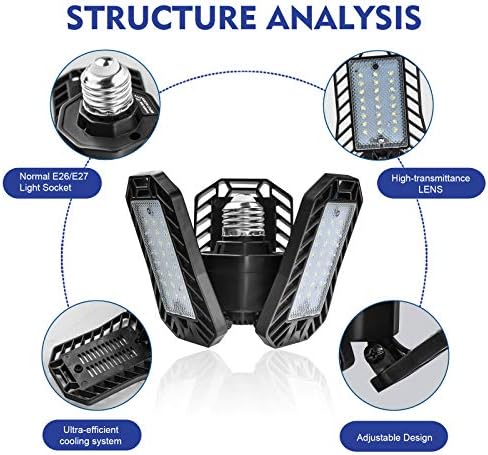 STRUCTURE ANALYSIS

Normal E26/E27 Light Socket

High-transmittance LENS

Ultra-efficient cooling system

Adjustable Design