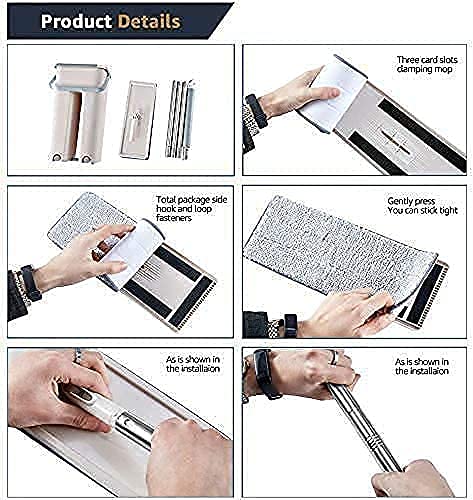 Product Details

Three card slots damping mop

Total package side hook and loop fasteners

Gently press You can stick tight

As is shown in the installaion

As is shown in the installaion