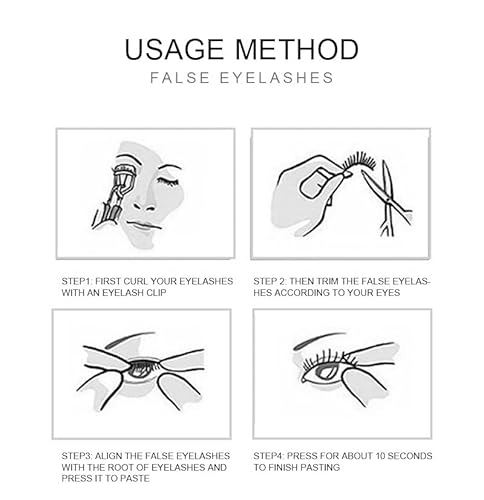 USAGE METHOD
FALSE EYELASHES

STEP1: FIRST CURL YOUR EYELASHES WITH AN EYELASH CLIP

STEP 2: THEN TRIM THE FALSE EYELASHES ACCORDING TO YOUR EYES

STEP3: ALIGN THE FALSE EYELASHES WITH THE ROOT OF EYELASHES AND PRESS IT TO PASTE

STEP4: PRESS FOR ABOUT 10 SECONDS TO FINISH PASTING