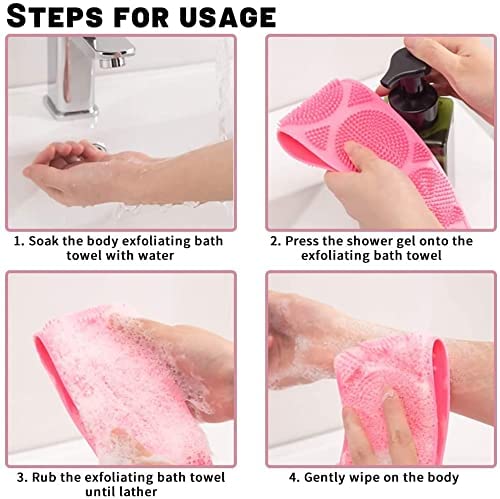 STEPS FOR USAGE

1. Soak the body exfoliating bath towel with water

2. Press the shower gel onto the exfoliating bath towel

3. Rub the exfoliating bath towel until lather

4. Gently wipe on the body