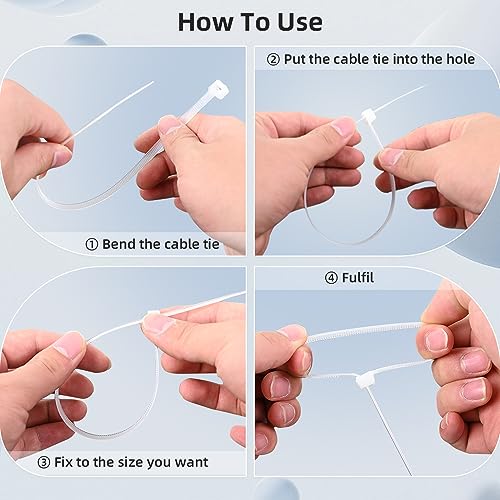 How To Use

① Bend the cable tie

② Put the cable tie into the hole

③ Fix to the size you want

④ Fulfil