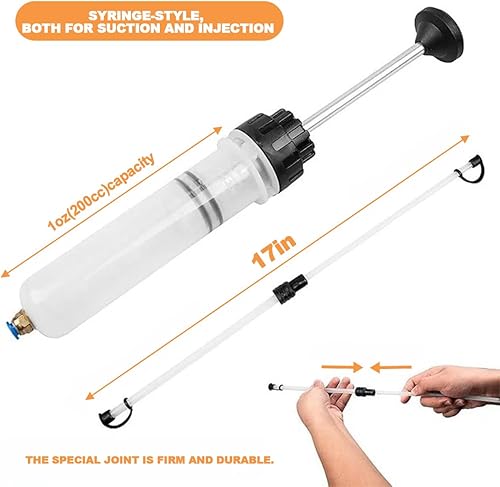 SYRINGE-STYLE,
BOTH FOR SUCTION AND INJECTION

1oz(200cc)capacity

17in

THE SPECIAL JOINT IS FIRM AND DURABLE.