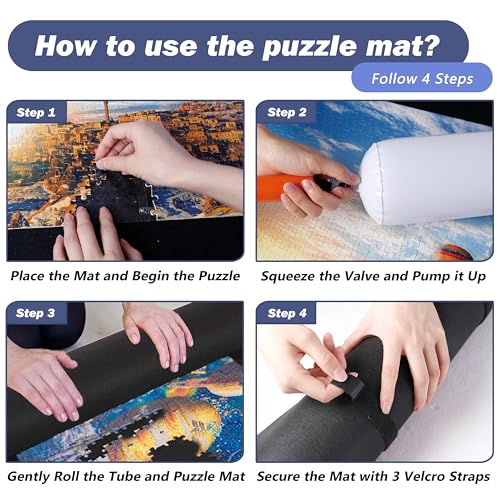 How to use the puzzle mat?

Follow 4 Steps

Step 1

Place the Mat and Begin the Puzzle

Step 2

Squeeze the Valve and Pump it Up

Step 3

Gently Roll the Tube and Puzzle Mat

Step 4

Secure the Mat with 3 Velcro Straps