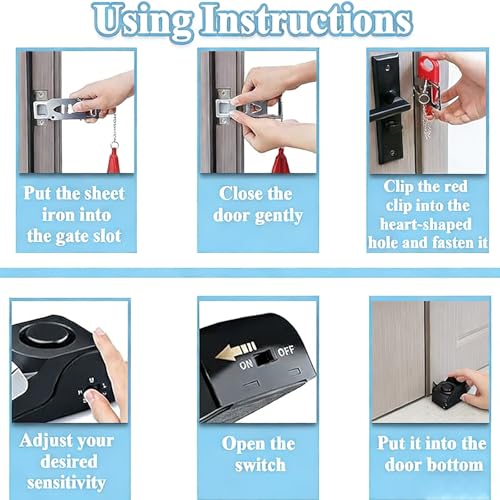 Using Instructions

Put the sheet iron into the gate slot

Close the door gently

Clip the red clip into the heart-shaped hole and fasten it

Adjust your desired sensitivity

ON OFF

Open the switch

Put it into the door bottom