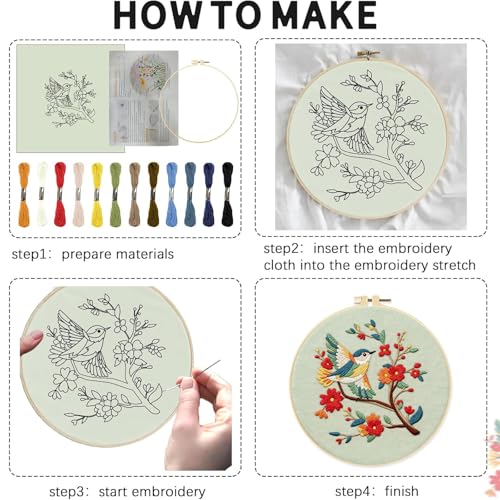 HOW TO MAKE

step1: prepare materials

step2: insert the embroidery cloth into the embroidery stretch

step3: start embroidery

step4: finish