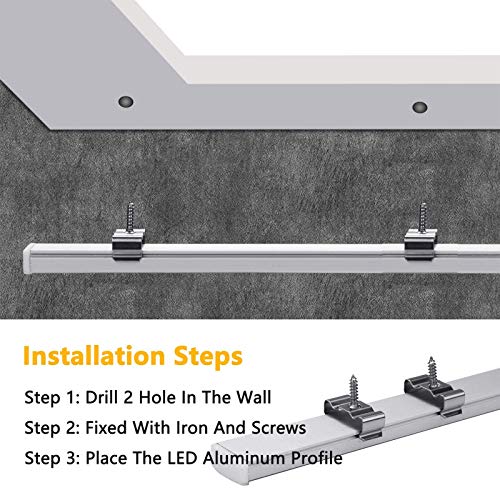 Installation Steps

Step 1: Drill 2 Hole In The Wall

Step 2: Fixed With Iron And Screws

Step 3: Place The LED Aluminum Profile