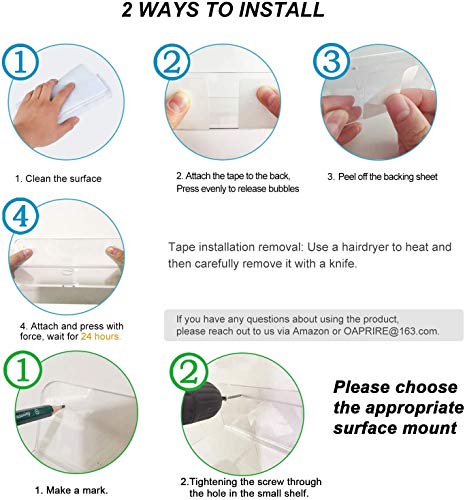 2 WAYS TO INSTALL

1

1. Clean the surface

2

2. Attach the tape to the back, Press evenly to release bubbles

3

3. Peel off the backing sheet

4

4. Attach and press with force, wait for 24 hours.

Tape installation removal: Use a hairdryer to heat and then carefully remove it with a knife.

If you have any questions about using the product, please reach out to us via Amazon or OAPRIRE@163.com.

1

1. Make a mark.

2

2.Tightening the screw through the hole in the small shelf.

Please choose the appropriate surface mount