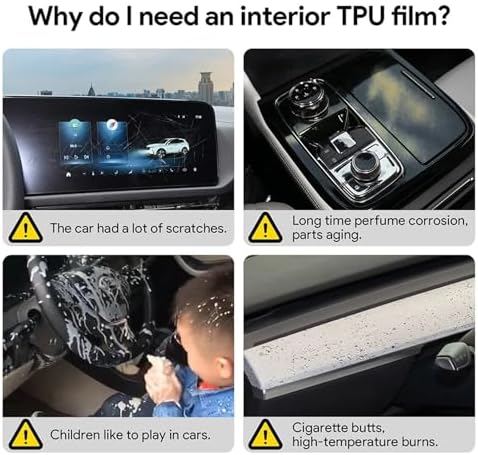 Why do I need an interior TPU film?

The car had a lot of scratches.

Long time perfume corrosion, parts aging.

Children like to play in cars.

Cigarette butts, high-temperature burns.