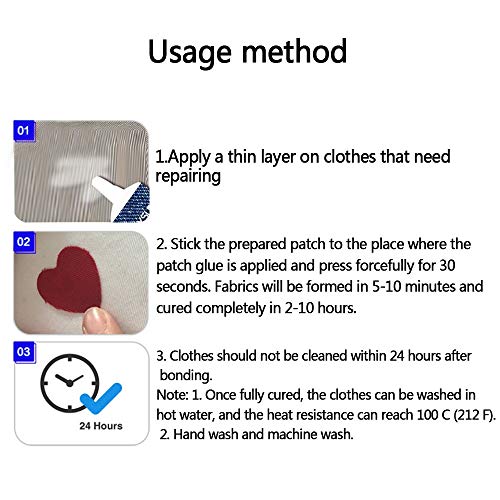 Usage method

01

1.Apply a thin layer on clothes that need repairing

02

2. Stick the prepared patch to the place where the patch glue is applied and press forcefully for 30 seconds. Fabrics will be formed in 5-10 minutes and cured completely in 2-10 hours.

03

24 Hours

3. Clothes should not be cleaned within 24 hours after bonding.
Note: 1. Once fully cured, the clothes can be washed in hot water, and the heat resistance can reach 100 C (212 F).
2. Hand wash and machine wash.