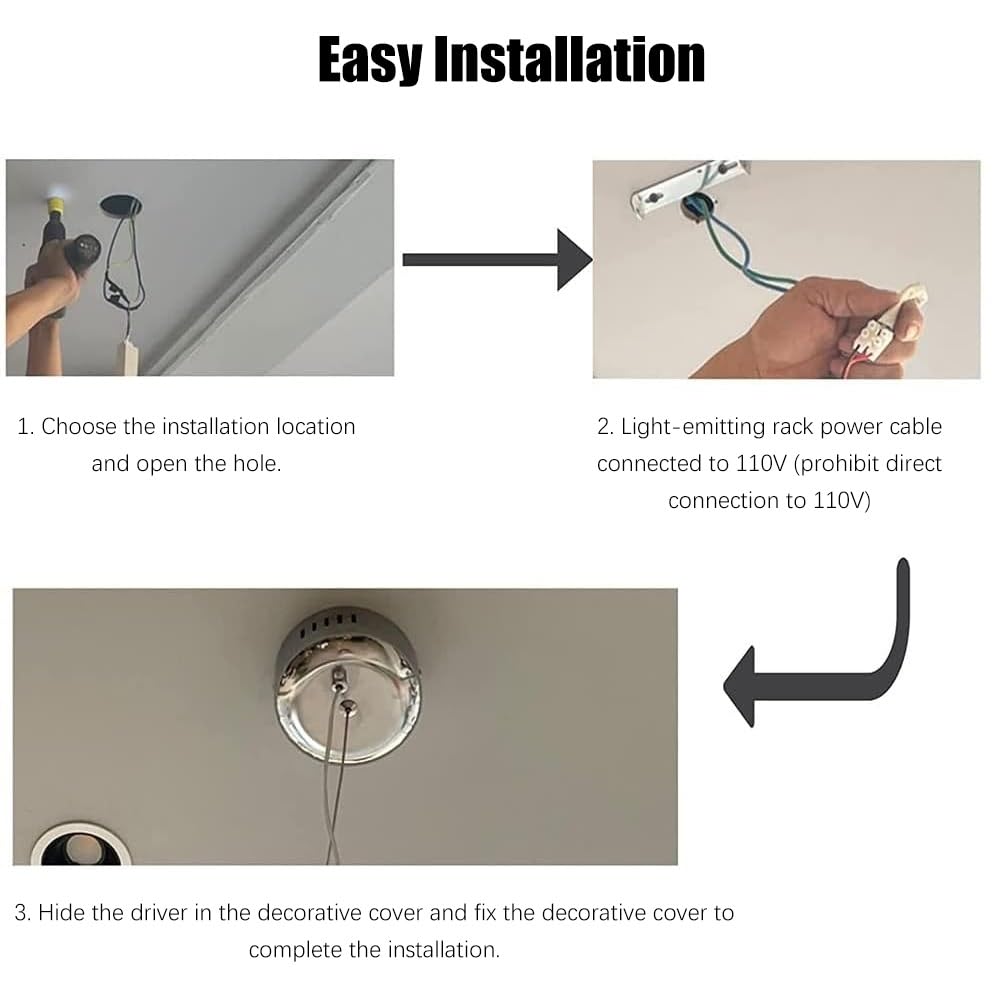 Easy Installation

1. Choose the installation location and open the hole.

2. Light-emitting rack power cable connected to 110V (prohibit direct connection to 110V)

3. Hide the driver in the decorative cover and fix the decorative cover to complete the installation.