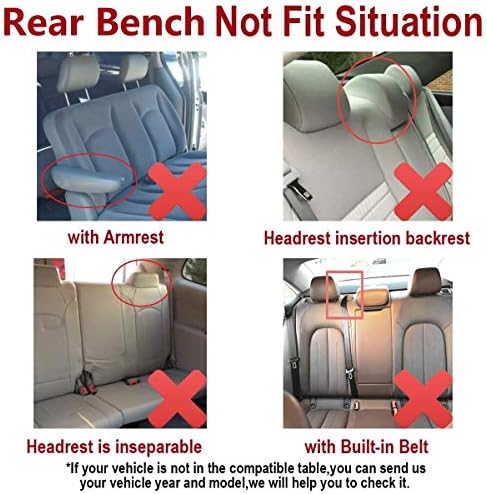 Rear Bench Not Fit Situation

with Armrest

Headrest insertion backrest

Headrest is inseparable

with Built-in Belt

*If your vehicle is not in the compatible table,you can send us your vehicle year and model,we will help you to check it.