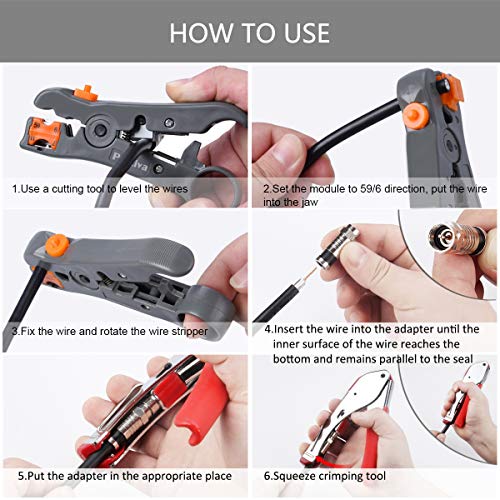 HOW TO USE

1.Use a cutting tool to level the wires

2.Set the module to 59/6 direction, put the wire into the jaw

3.Fix the wire and rotate the wire stripper

4.Insert the wire into the adapter until the inner surface of the wire reaches the bottom and remains parallel to the seal

5.Put the adapter in the appropriate place

6.Squeeze crimping tool