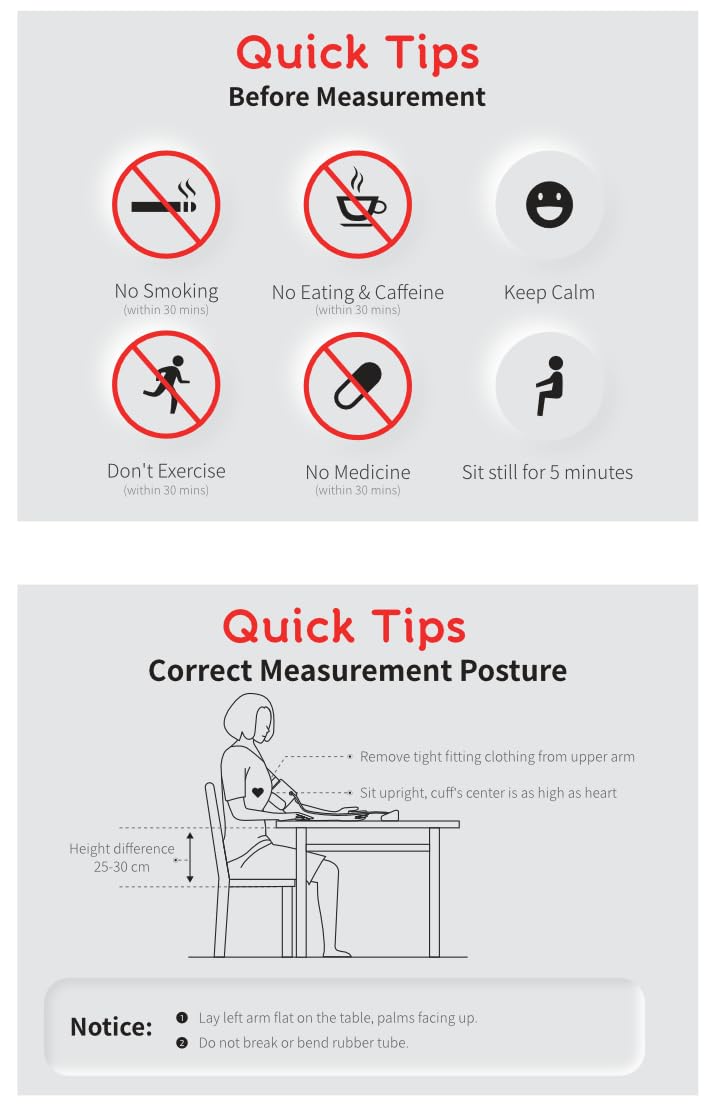 Quick Tips
Before Measurement

No Smoking
(within 30 mins)

No Eating & Caffeine
(within 30 mins)

Keep Calm

Don't Exercise
(within 30 mins)

No Medicine
(within 30 mins)

Sit still for 5 minutes

Quick Tips
Correct Measurement Posture

Remove tight fitting clothing from upper arm

Sit upright, cuff's center is as high as heart

Height difference
25-30 cm

Notice:
❶ Lay left arm flat on the table, palms facing up.
❷ Do not break or bend rubber tube.